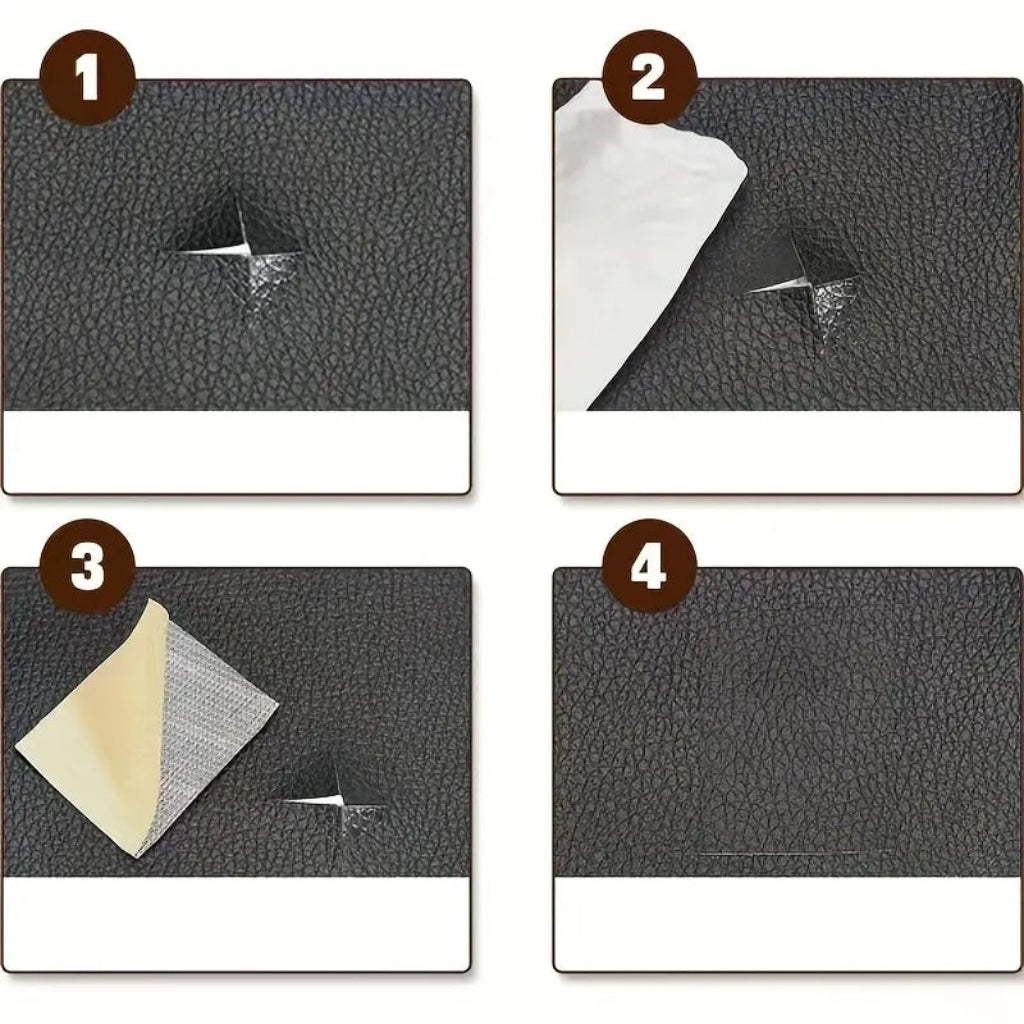 1

2

3

4